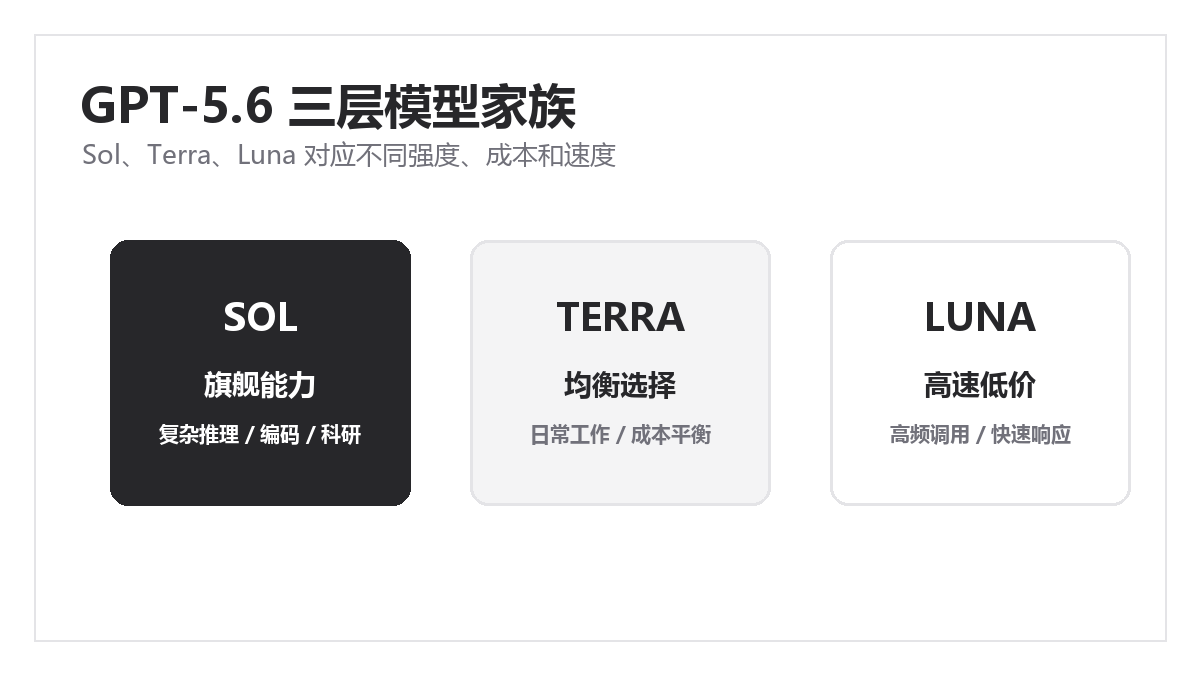 GPT-5.6 三层模型家族

Sol、Terra、Luna 对应不同强度、成本和速度

SOL

旗舰能力

复杂推理 / 编码 / 科研

TERRA

均衡选择

日常工作 / 成本平衡

LUNA

高速低价

高频调用 / 快速响应